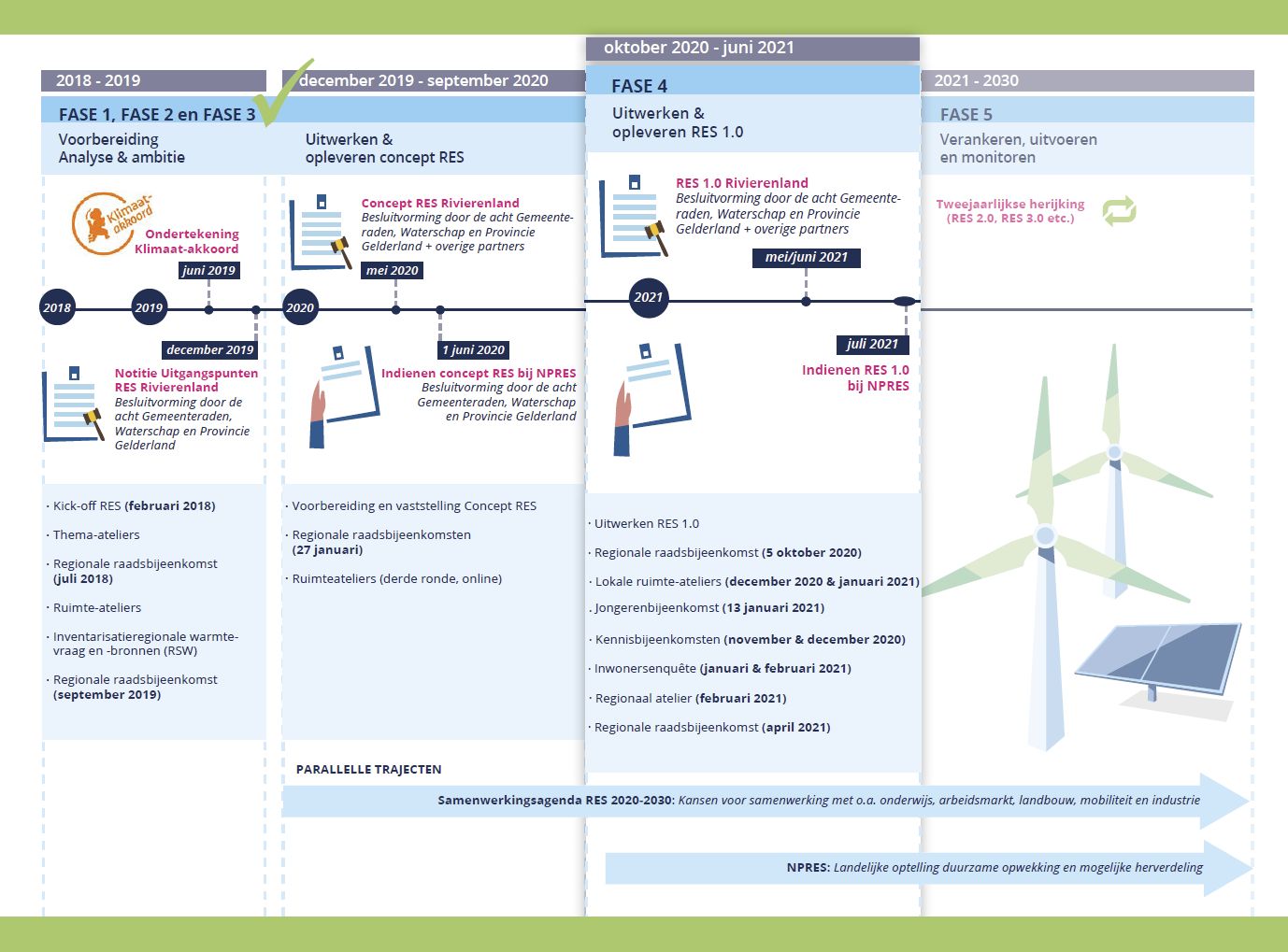 2018 - 2019

FASE 1, FASE 2 en FASE 3

Voorbereiding
Analyse & ambitie

Klimaat-akkoord

Ondertekening Klimaat-akkoord

juni 2019

2018

2019

december 2019

Notitie Uitgangspunten RES Rivierenland
Besluitvorming door de acht Gemeenteraden, Waterschap en Provincie Gelderland

· Kick-off RES (februari 2018)

· Thema-ateliers

· Regionale raadsbijeenkomst (juli 2018)

· Ruimte-ateliers

· Inventarisatieregionale warmtevraag en -bronnen (RSW)

· Regionale raadsbijeenkomst (september 2019)

december 2019 - september 2020

Uitwerken &
opleveren concept RES

Concept RES Rivierenland
Besluitvorming door de acht Gemeenteraden, Waterschap en Provincie Gelderland + overige partners

mei 2020

2020

1 juni 2020

Indienen concept RES bij NPRES
Besluitvorming door de acht Gemeenteraden, Waterschap en Provincie Gelderland

· Voorbereiding en vaststelling Concept RES

· Regionale raadsbijeenkomsten (27 januari)

· Ruimteateliers (derde ronde, online)

oktober 2020 - juni 2021

FASE 4

Uitwerken &
opleveren RES 1.0

RES 1.0 Rivierenland
Besluitvorming door de acht Gemeenteraden, Waterschap en Provincie Gelderland + overige partners

mei/juni 2021

2021

juli 2021

Indienen RES 1.0 bij NPRES

· Uitwerken RES 1.0

· Regionale raadsbijeenkomst (5 oktober 2020)

· Lokale ruimte-ateliers (december 2020 & januari 2021)

. Jongerenbijeenkomst (13 januari 2021)

· Kennisbijeenkomsten (november & december 2020)

· Inwonersenquête (januari & februari 2021)

· Regionaal atelier (februari 2021)

· Regionale raadsbijeenkomst (april 2021)

2021 - 2030

FASE 5

Verankeren, uitvoeren
en monitoren

Tweejaarlijkse herijking
(RES 2.0, RES 3.0 etc.)

PARALLELLE TRAJECTEN

Samenwerkingsagenda RES 2020-2030: Kansen voor samenwerking met o.a. onderwijs, arbeidsmarkt, landbouw, mobiliteit en industrie

NPRES: Landelijke optelling duurzame opwekking en mogelijke herverdeling